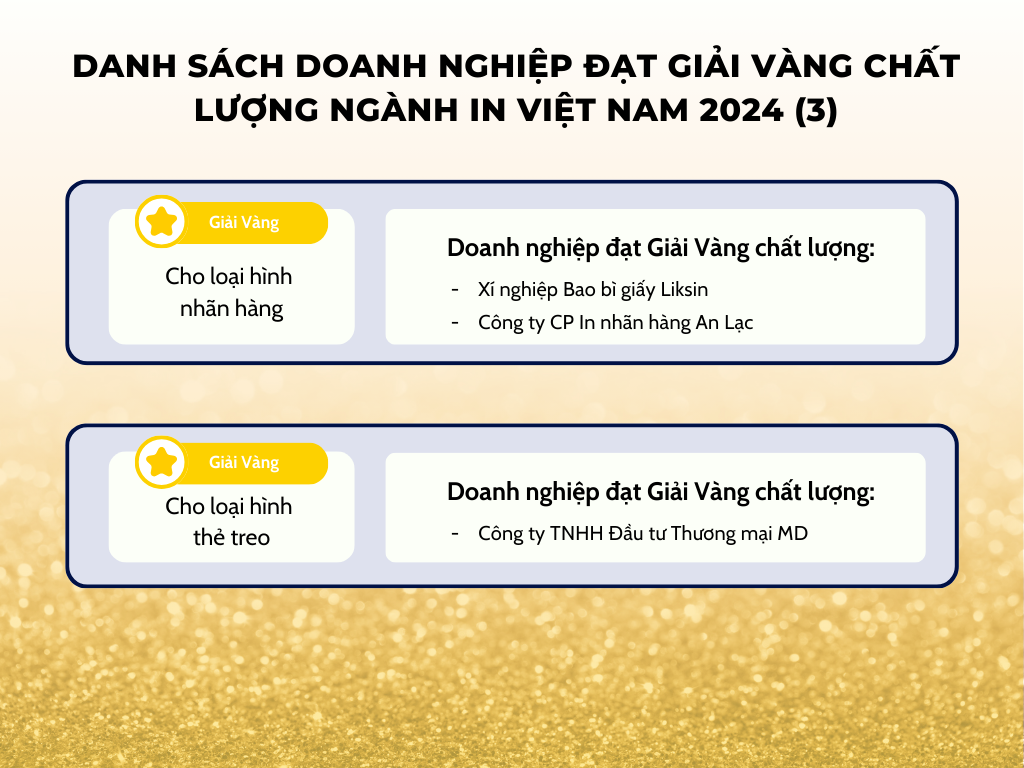 DANH SÁCH DOANH NGHIỆP ĐẠT GIẢI VÀNG CHẤT LƯỢNG NGÀNH IN VIỆT NAM 2024 (3)

Giải Vàng

Cho loại hình
nhãn hàng

Doanh nghiệp đạt Giải Vàng chất lượng:

- Xí nghiệp Bao bì giấy Liksin
- Công ty CP In nhãn hàng An Lạc

Giải Vàng

Cho loại hình
thẻ treo

Doanh nghiệp đạt Giải Vàng chất lượng:

- Công ty TNHH Đầu tư Thương mại MD